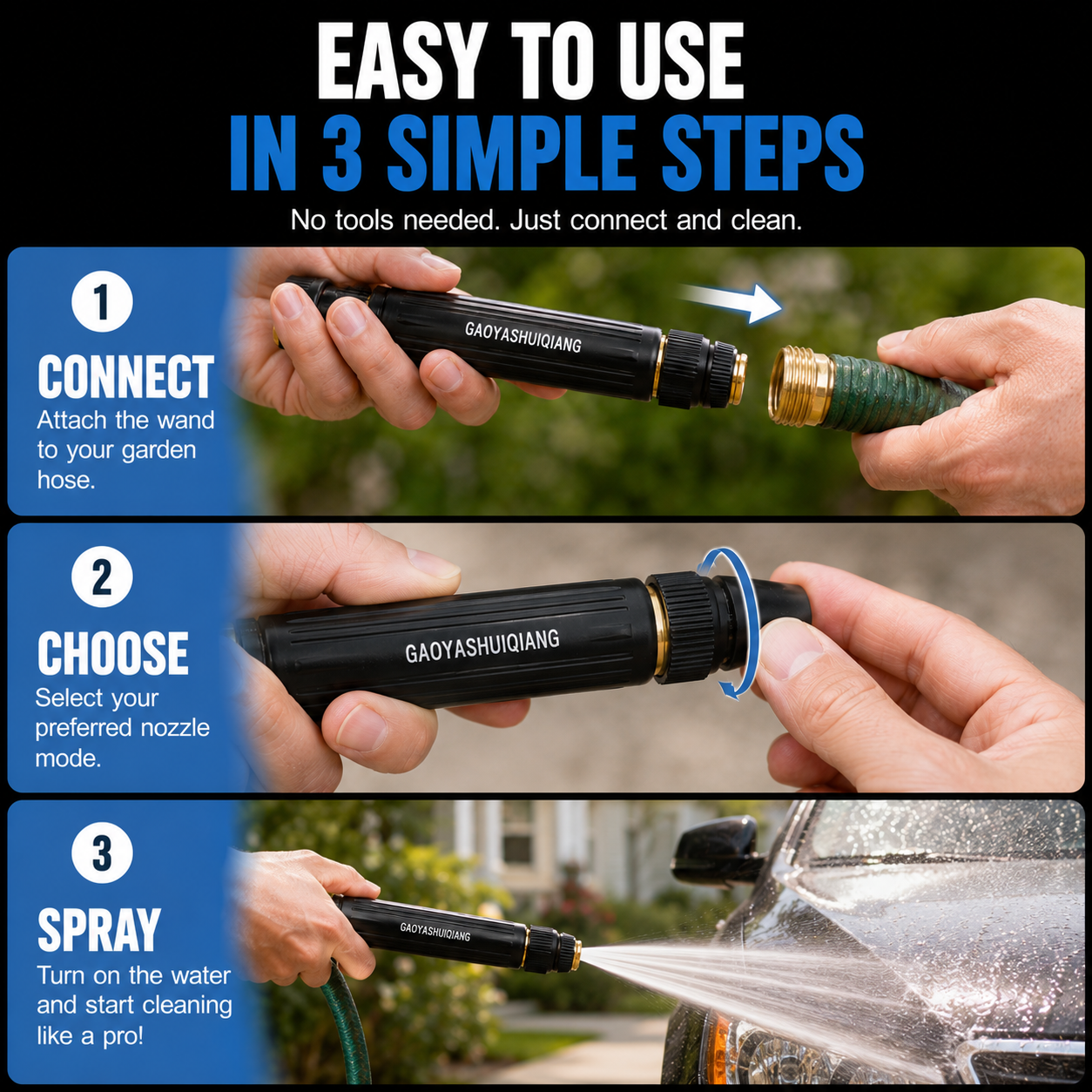 EASY TO USE
IN 3 SIMPLE STEPS
No tools needed. Just connect and clean.

1
CONNECT
Attach the wand to your garden hose.

GAOYASHUIQIANG

2
CHOOSE
Select your preferred nozzle mode.

GAOYASHUIQIANG

3
SPRAY
Turn on the water and start cleaning like a pro!

GAOYASHUIQIANG